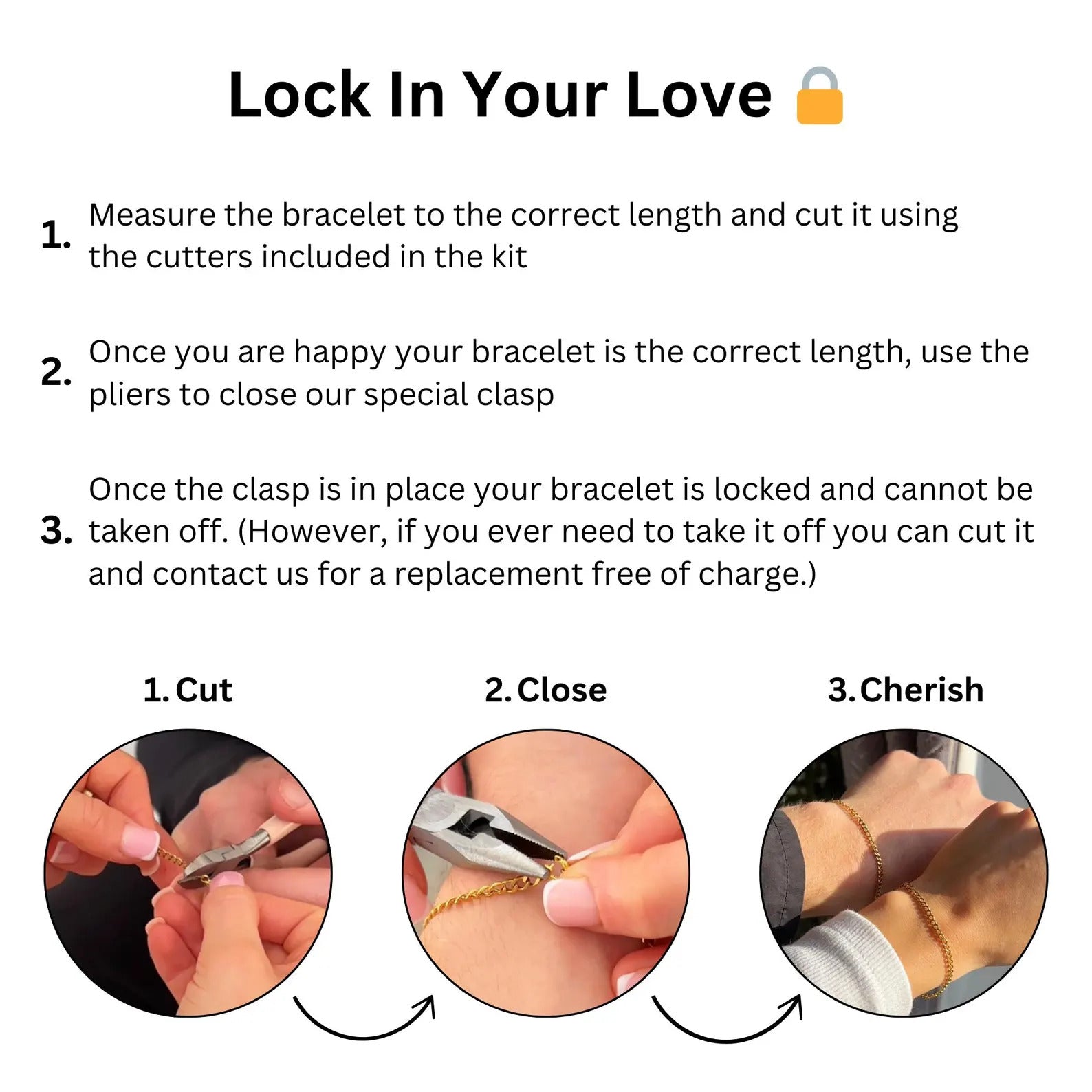 Lock In Your Love 🔒

1. Measure the bracelet to the correct length and cut it using the cutters included in the kit

2. Once you are happy your bracelet is the correct length, use the pliers to close our special clasp

3. Once the clasp is in place your bracelet is locked and cannot be taken off. (However, if you ever need to take it off you can cut it and contact us for a replacement free of charge.)

1. Cut

2. Close

3. Cherish